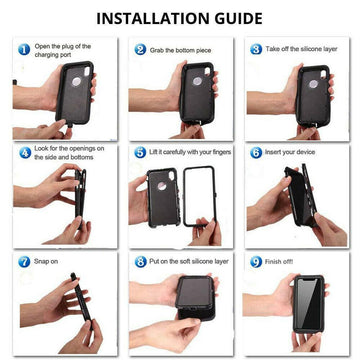 INSTALLATION GUIDE

1 Open the plug of the charging port

2 Grab the bottom piece

3 Take off the silicone layer

4 Look for the openings on the side and bottoms

5 Lift it carefully with your fingers

6 Insert your device

7 Snap on

8 Put on the soft silicone layer

9 Finish off!