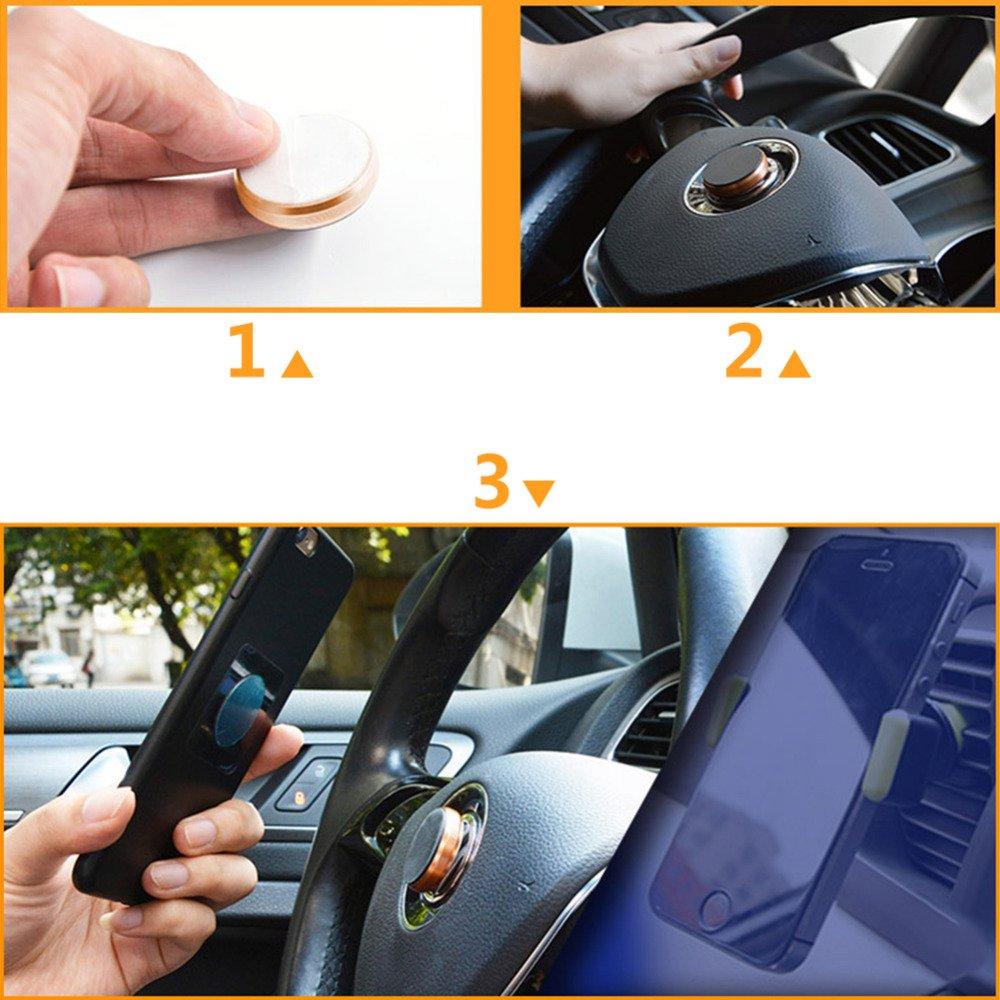 1▲

2▲

3▼