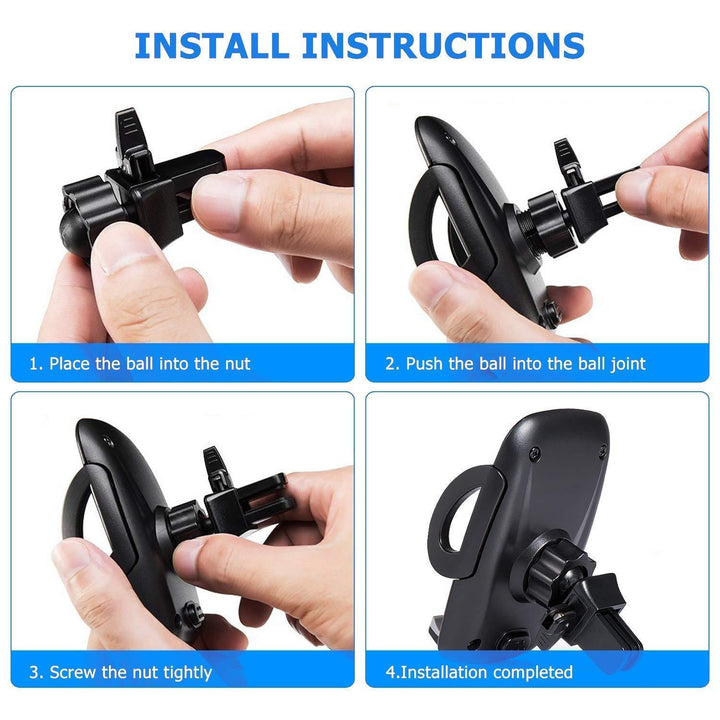 INSTALL INSTRUCTIONS

1. Place the ball into the nut

2. Push the ball into the ball joint

3. Screw the nut tightly

4.Installation completed