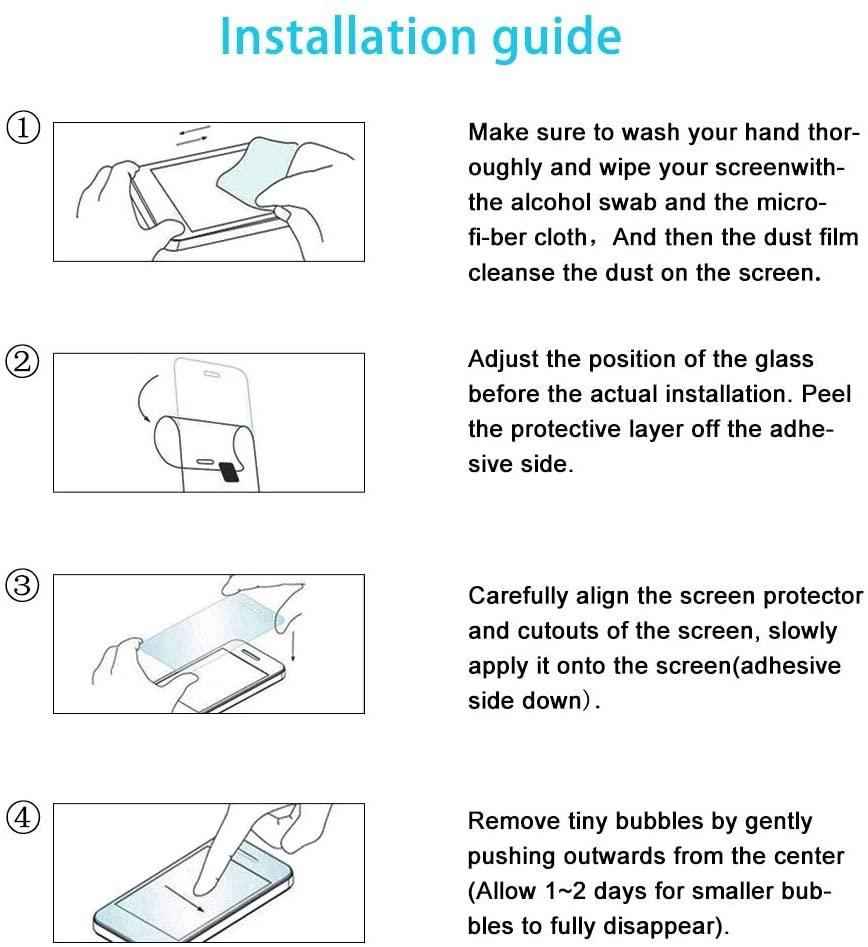 Installation guide

①

Make sure to wash your hand thoroughly and wipe your screenwith-the alcohol swab and the micro-fi-ber cloth，And then the dust film cleanse the dust on the screen.

②

Adjust the position of the glass before the actual installation. Peel the protective layer off the adhesive side.

③

Carefully align the screen protector and cutouts of the screen, slowly apply it onto the screen(adhesive side down）.

④

Remove tiny bubbles by gently pushing outwards from the center (Allow 1~2 days for smaller bubbles to fully disappear).