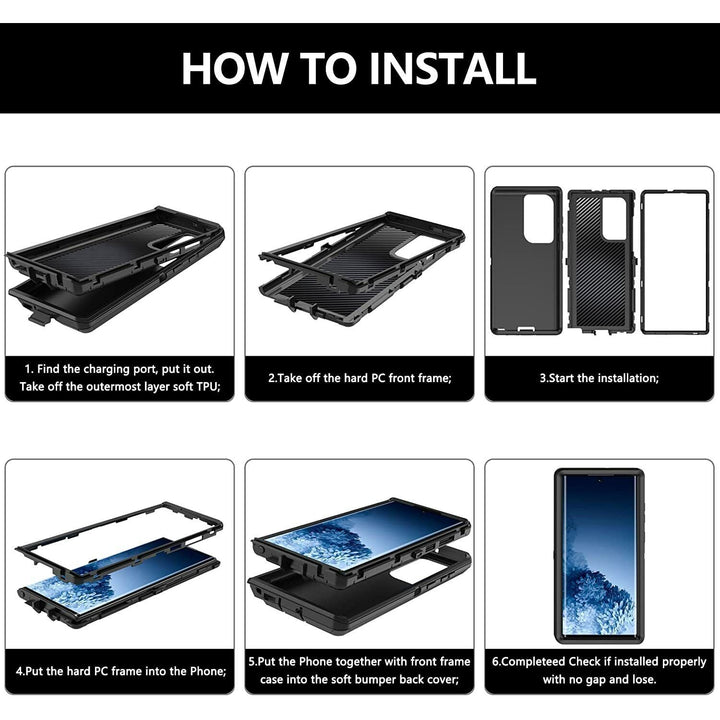 HOW TO INSTALL

1. Find the charging port, put it out. Take off the outermost layer soft TPU;

2.Take off the hard PC front frame;

3.Start the installation;

4.Put the hard PC frame into the Phone;

5.Put the Phone together with front frame case into the soft bumper back cover;

6.Completeed Check if installed properly with no gap and lose.