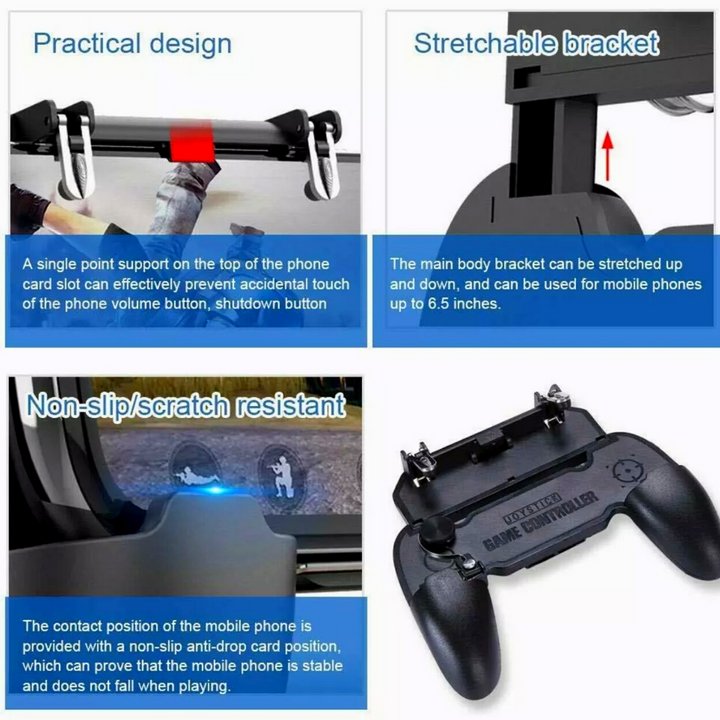 Practical design

A single point support on the top of the phone card slot can effectively prevent accidental touch of the phone volume button, shutdown button

Stretchable bracket

The main body bracket can be stretched up and down, and can be used for mobile phones up to 6.5 inches.

Non-slip/scratch resistant

The contact position of the mobile phone is provided with a non-slip anti-drop card position, which can prove that the mobile phone is stable and does not fall when playing.

JOYSTICK
GAME CONTROLLER