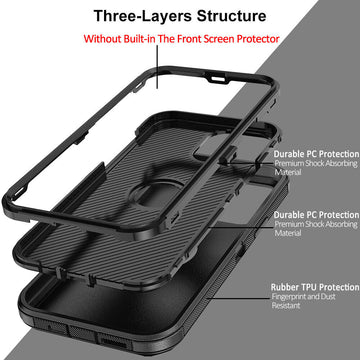 Three-Layers Structure

Without Built-in The Front Screen Protector

Durable PC Protection
Premium Shock Absorbing Material

Durable PC Protection
Premium Shock Absorbing Material

Rubber TPU Protection
Fingerprint and Dust Resistant