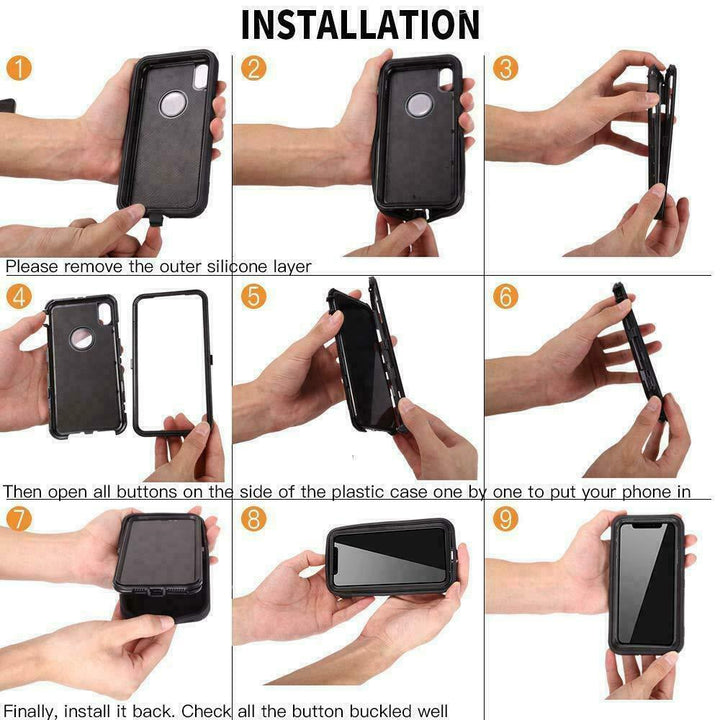 INSTALLATION

1

2

3

Please remove the outer silicone layer

4

5

6

Then open all buttons on the side of the plastic case one by one to put your phone in

7

8

9

Finally, install it back. Check all the button buckled well