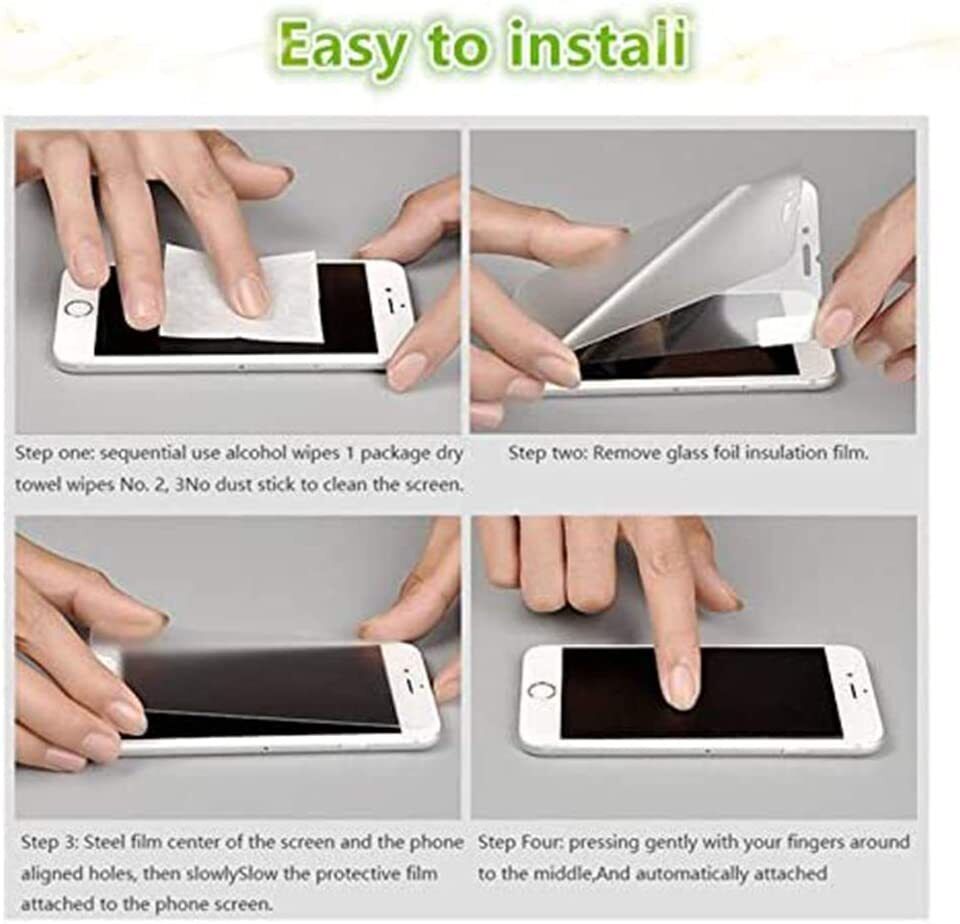 Easy to install

Step one: sequential use alcohol wipes 1 package dry towel wipes No. 2, 3No dust stick to clean the screen.

Step two: Remove glass foil insulation film.

Step 3: Steel film center of the screen and the phone aligned holes, then slowlySlow the protective film attached to the phone screen.

Step Four: pressing gently with your fingers around to the middle,And automatically attached